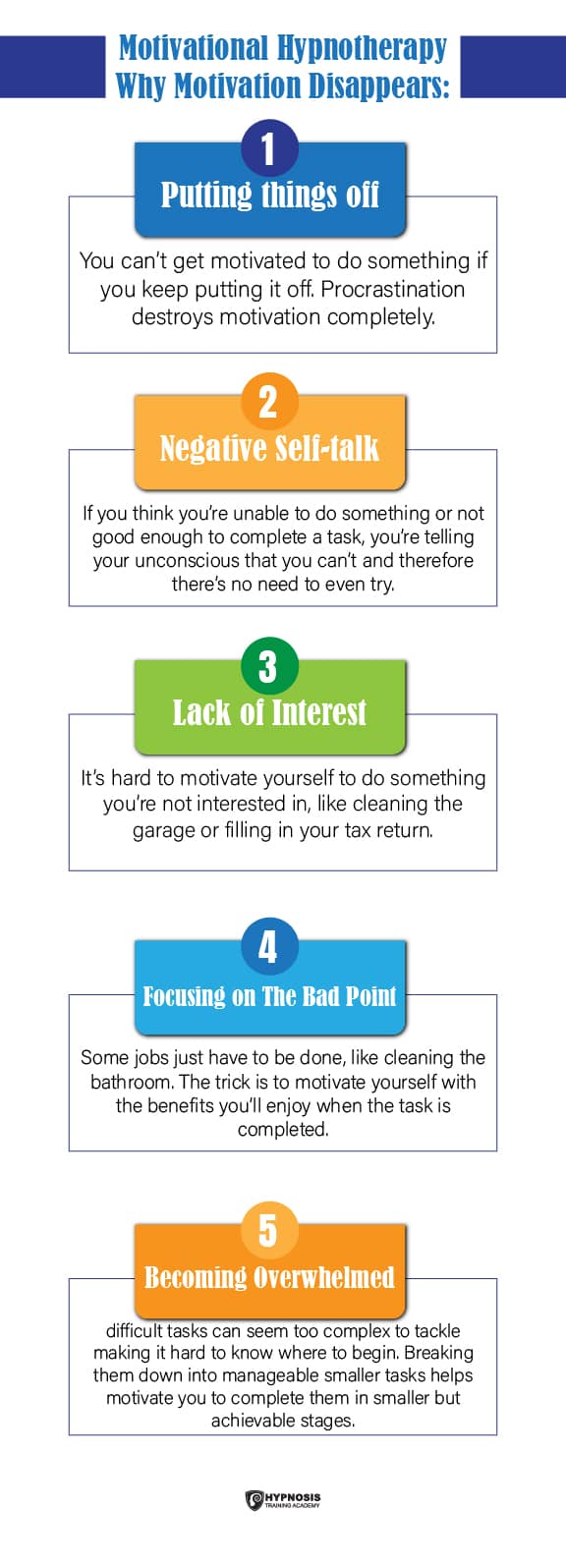 Motivational Hypnotherapy
Why Motivation Disappears:

1

Putting things off

You can't get motivated to do something if you keep putting it off. Procrastination destroys motivation completely.

2

Negative Self-talk

If you think you're unable to do something or not good enough to complete a task, you're telling your unconscious that you can't and therefore there's no need to even try.

3

Lack of Interest

It's hard to motivate yourself to do something you're not interested in, like cleaning the garage or filling in your tax return.

4

Focusing on The Bad Point

Some jobs just have to be done, like cleaning the bathroom. The trick is to motivate yourself with the benefits you'll enjoy when the task is completed.

5

Becoming Overwhelmed

difficult tasks can seem too complex to tackle making it hard to know where to begin. Breaking them down into manageable smaller tasks helps motivate you to complete them in smaller but achievable stages.

HYPNOSIS
TRAINING ACADEMY